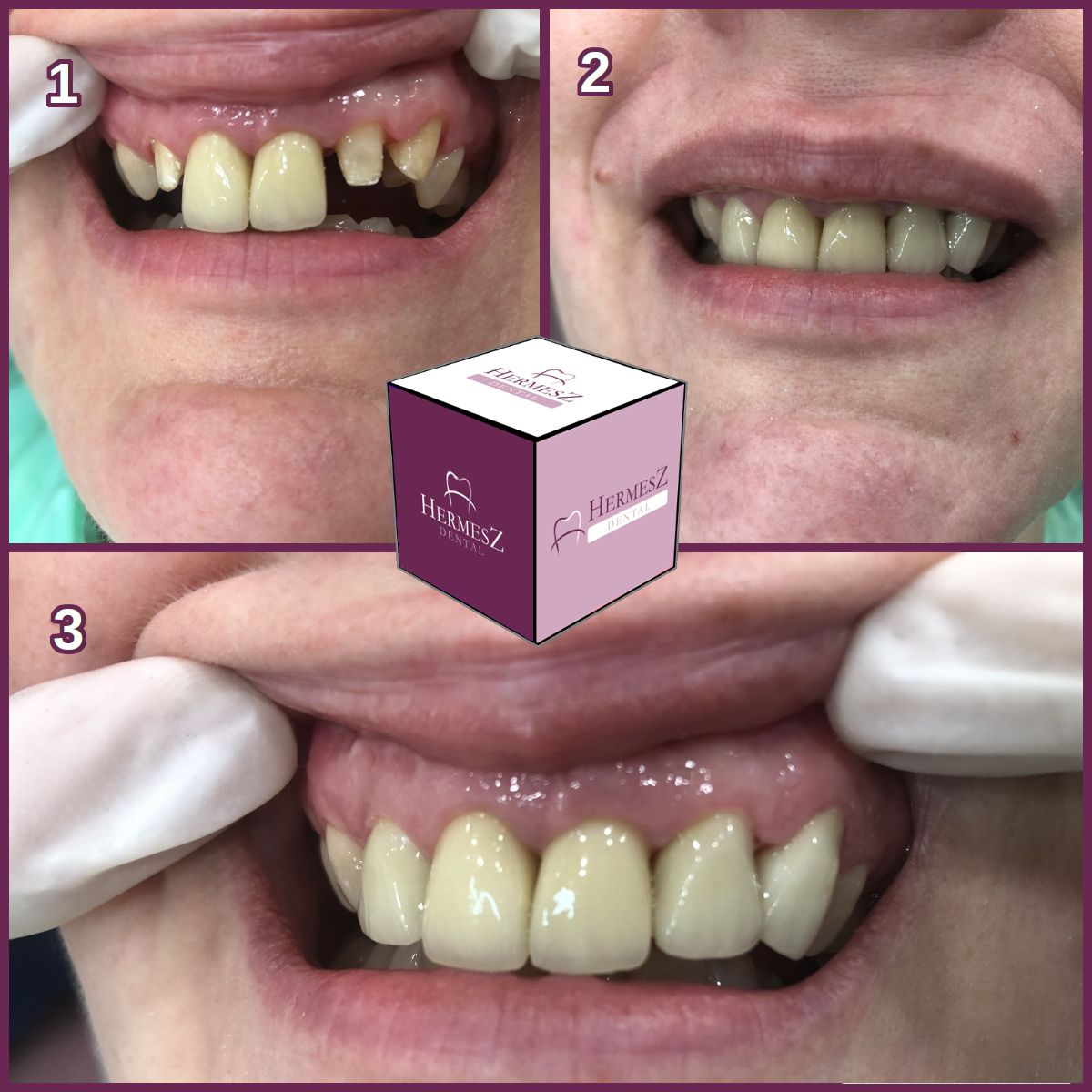 1

2

HERMESZ DENTAL

HERMESZ DENTAL

HERMESZ DENTAL

3